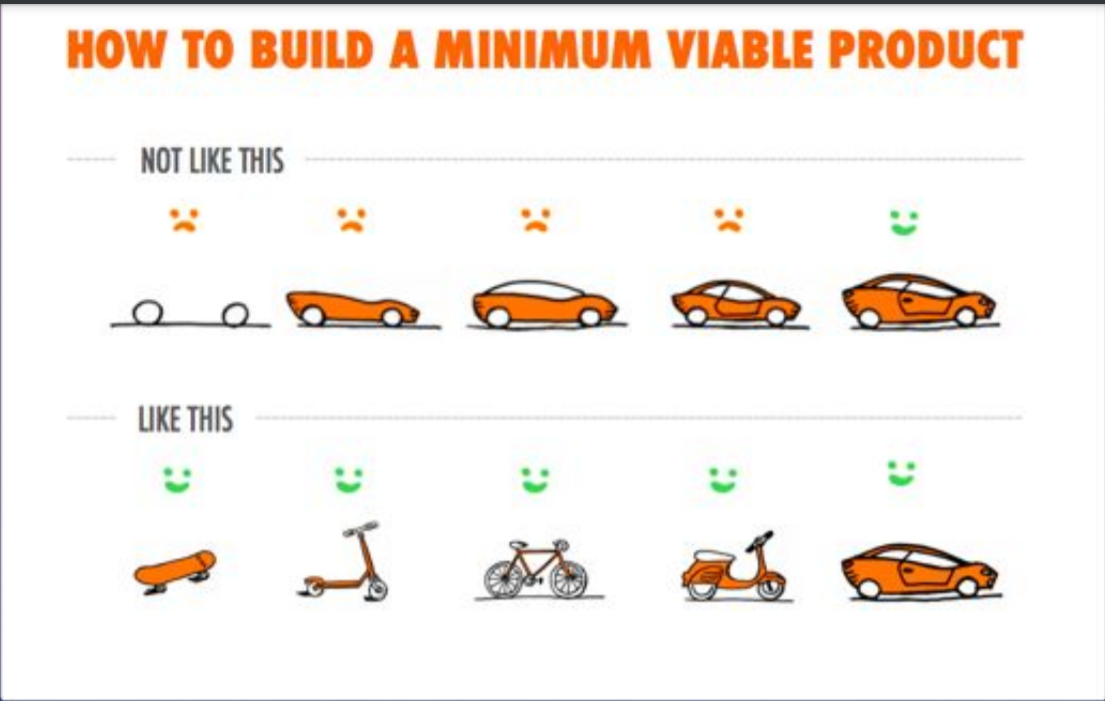 HOW TO BUILD A MINIMUM VIABLE PRODUCT

NOT LIKE THIS

LIKE THIS